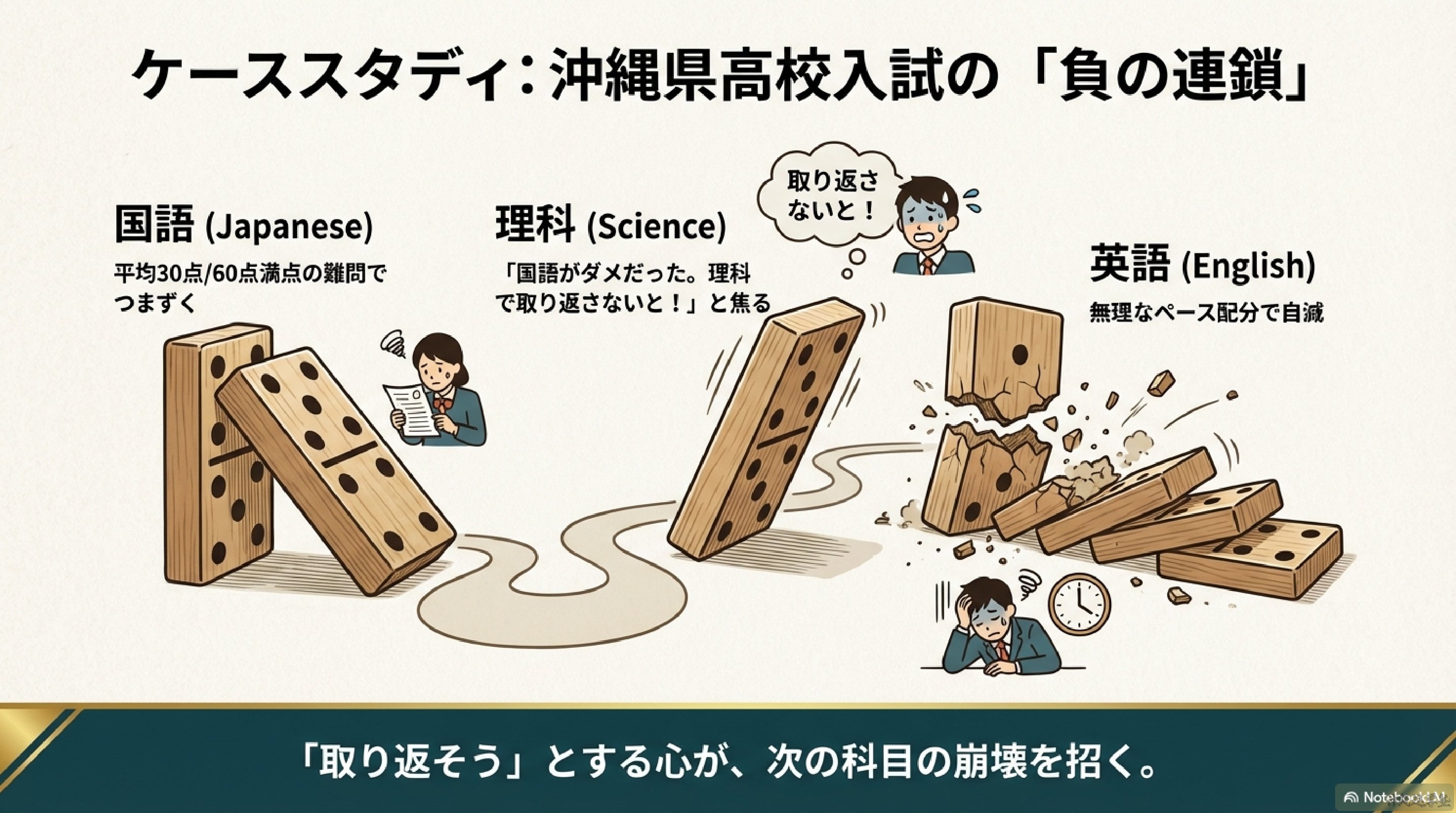 ケーススタディ：沖縄県高校入試の「負の連鎖」

国語 (Japanese)

平均30点/60点満点の難問でつまずく

理科 (Science)

「国語がダメだった。理科で取り返さないと！」と焦る

取り返さないと！

英語 (English)

無理なペース配分で自滅

「取り返そう」とする心が、次の科目の崩壊を招く。

NotebookLM