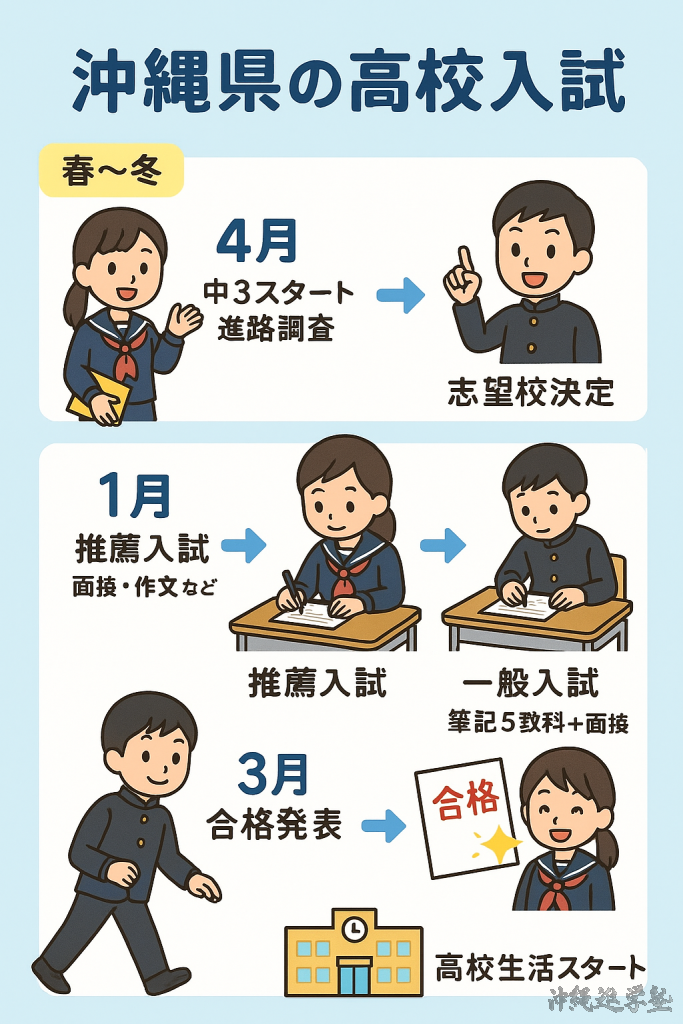 沖縄県の高校入試

春〜冬

4月
中3スタート
進路調査

志望校決定

1月
推薦入試
面接・作文など

推薦入試

一般入試
筆記5教科+面接

3月
合格発表

合格

高校生活スタート

沖縄進学塾